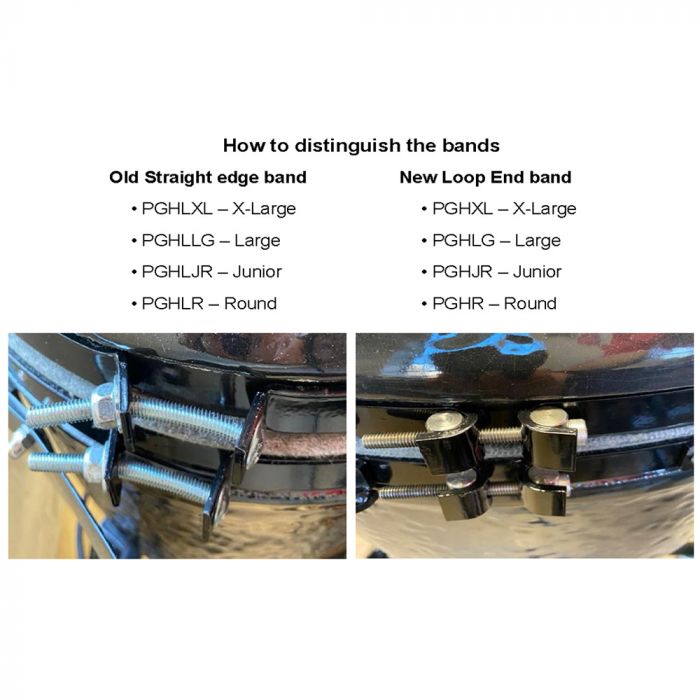 How to distinguish the bands

Old Straight edge band

• PGHLXL – X-Large
• PGHLLG – Large
• PGHLJR – Junior
• PGHLR – Round

New Loop End band

• PGHXL – X-Large
• PGHLG – Large
• PGHJR – Junior
• PGHR – Round