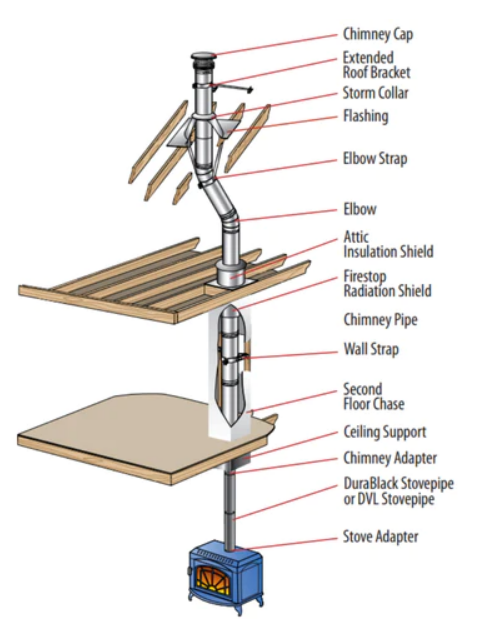 Chimney Cap
Extended Roof Bracket
Storm Collar
Flashing
Elbow Strap
Elbow
Attic Insulation Shield
Firestop Radiation Shield
Chimney Pipe
Wall Strap
Second Floor Chase
Ceiling Support
Chimney Adapter
DuraBlack Stovepipe or DVL Stovepipe
Stove Adapter