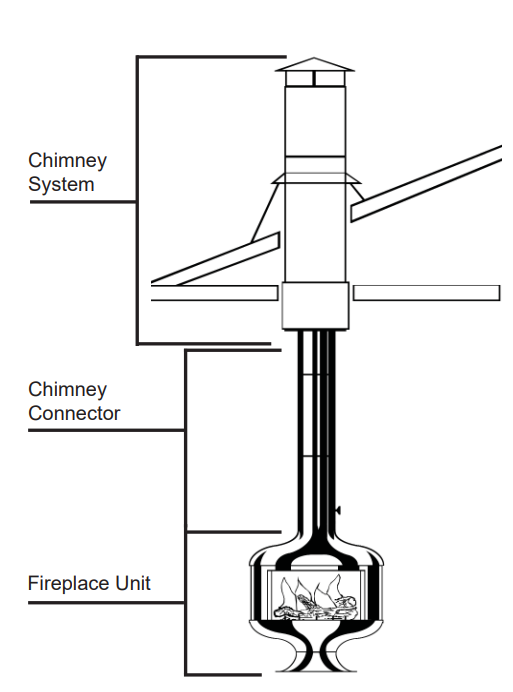 Chimney System

Chimney Connector

Fireplace Unit