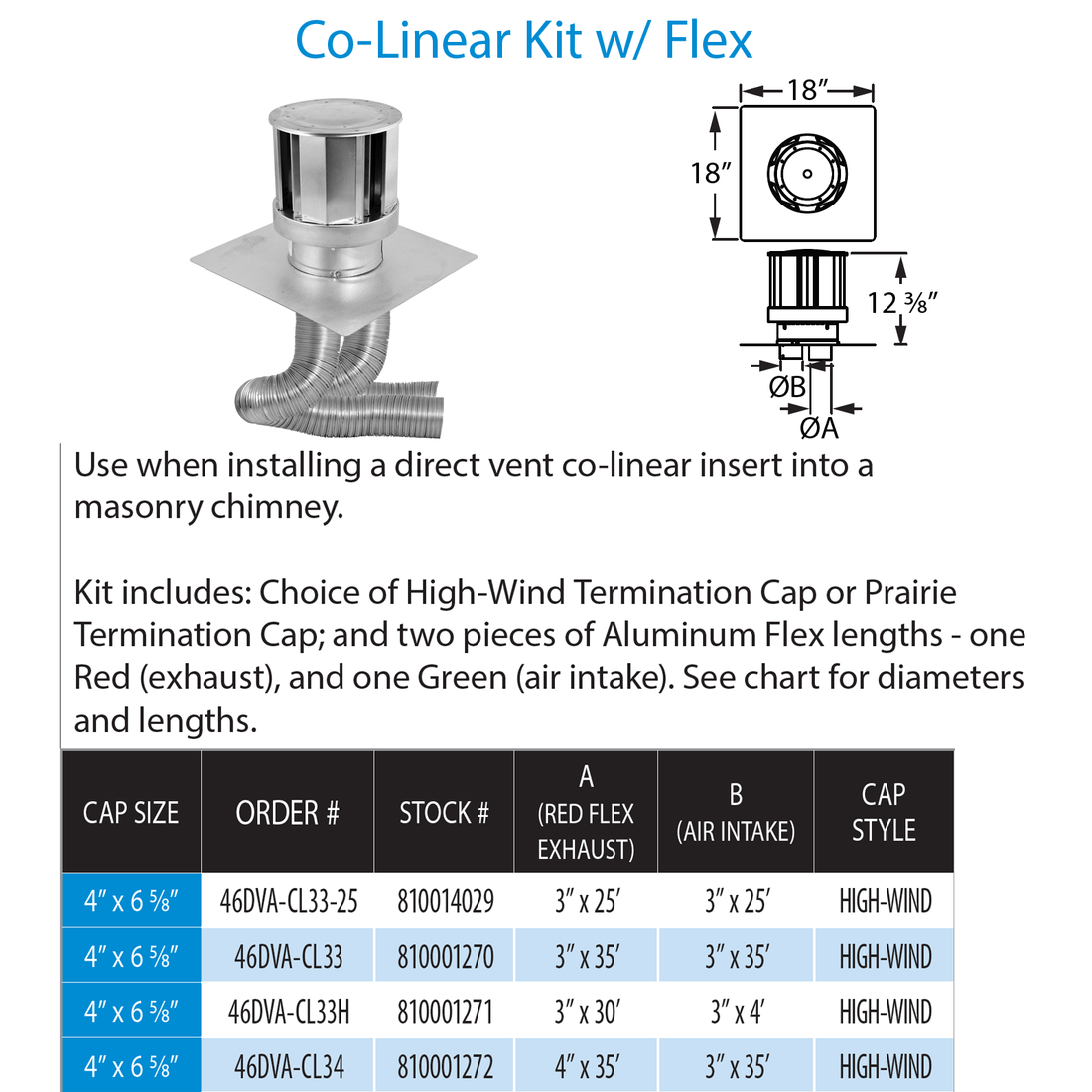 Co-Linear Kit w/ Flex

18″

18″

12 ⅜″

ØB

ØA

Use when installing a direct vent co-linear insert into a masonry chimney.

Kit includes: Choice of High-Wind Termination Cap or Prairie Termination Cap; and two pieces of Aluminum Flex lengths - one Red (exhaust), and one Green (air intake). See chart for diameters and lengths.

| CAP SIZE | ORDER # | STOCK # | A (RED FLEX EXHAUST) | B (AIR INTAKE) | CAP STYLE |
|---|---|---|---|---|---|
| 4″ x 6 ⅝″ | 46DVA-CL33-25 | 810014029 | 3″ x 25′ | 3″ x 25′ | HIGH-WIND |
| 4″ x 6 ⅝″ | 46DVA-CL33 | 810001270 | 3″ x 35′ | 3″ x 35′ | HIGH-WIND |
| 4″ x 6 ⅝″ | 46DVA-CL33H | 810001271 | 3″ x 30′ | 3″ x 4′ | HIGH-WIND |
| 4″ x 6 ⅝″ | 46DVA-CL34 | 810001272 | 4″ x 35′ | 3″ x 35′ | HIGH-WIND |