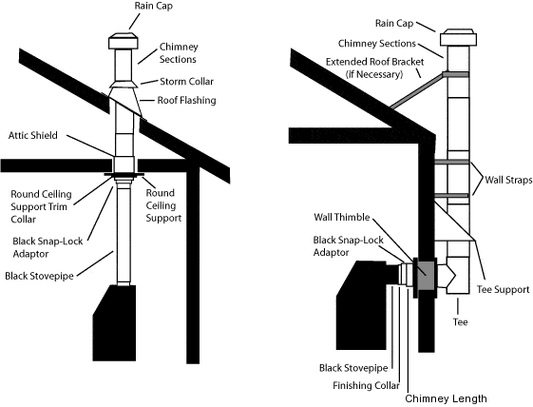 Rain Cap
Chimney Sections
Storm Collar
Roof Flashing
Attic Shield
Round Ceiling Support Trim Collar
Round Ceiling Support
Black Snap-Lock Adaptor
Black Stovepipe

Rain Cap
Chimney Sections
Extended Roof Bracket (If Necessary)
Wall Straps
Wall Thimble
Black Snap-Lock Adaptor
Tee Support
Tee
Black Stovepipe
Finishing Collar
Chimney Length